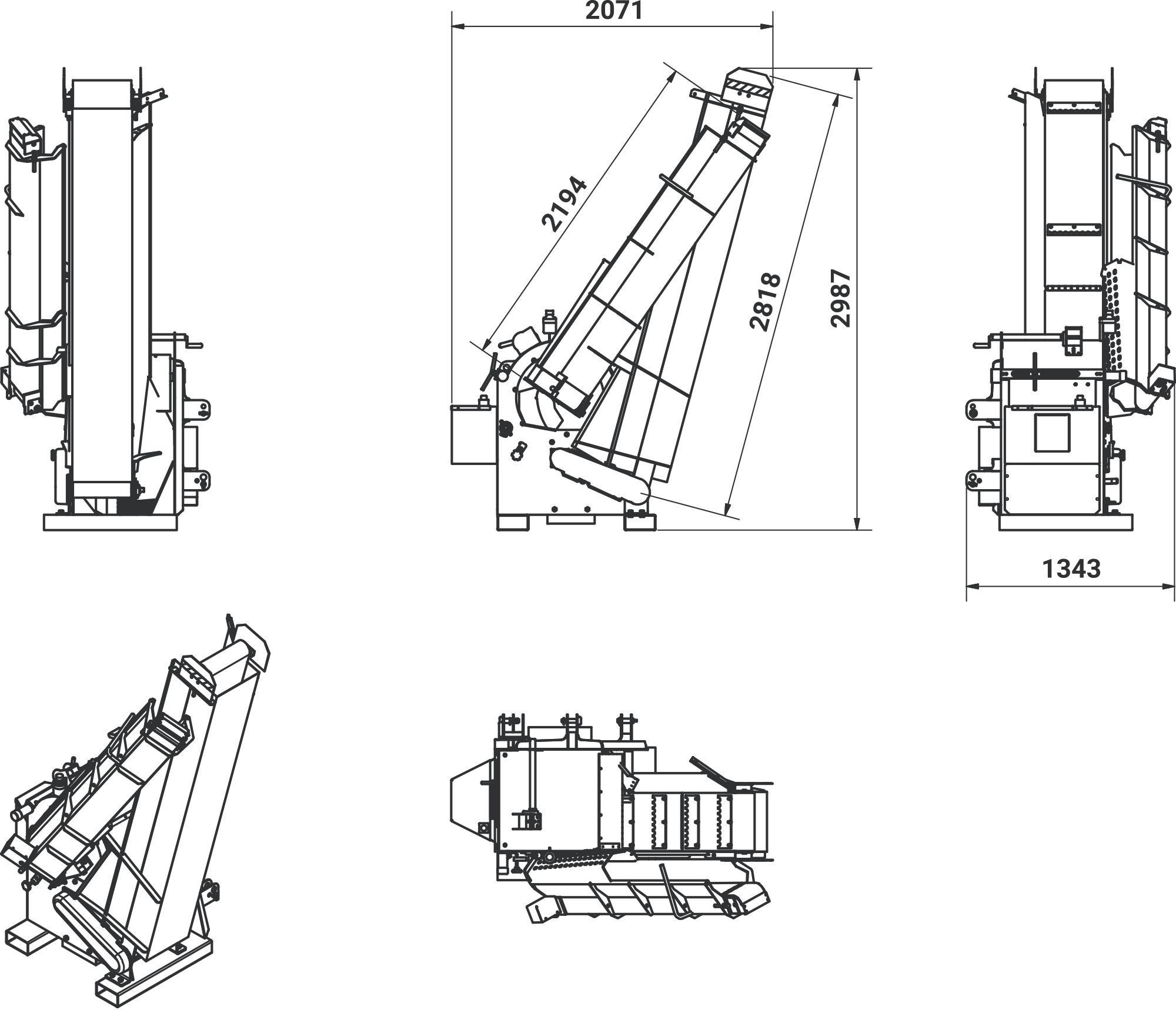 2071

2194

2818

2987

1343